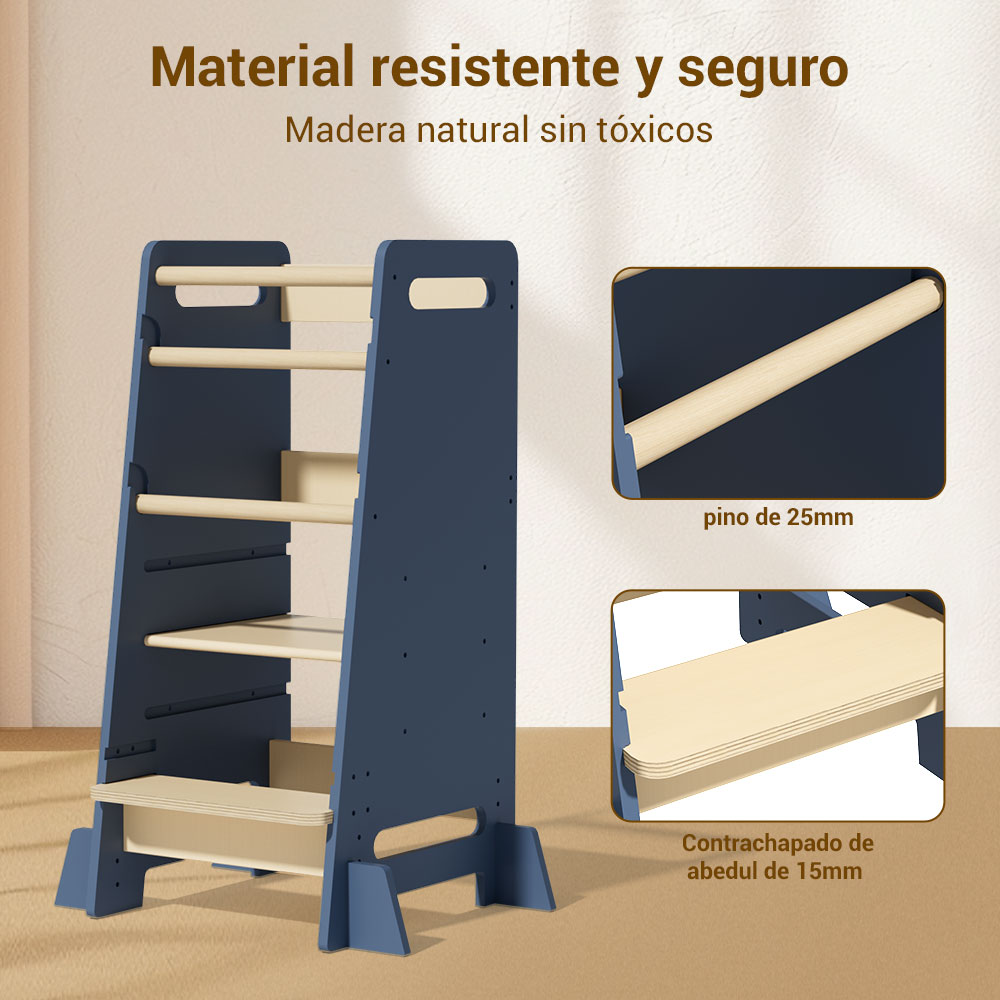 Material resistente y seguro

Madera natural sin tóxicos

pino de 25mm

Contrachapado de abedul de 15mm