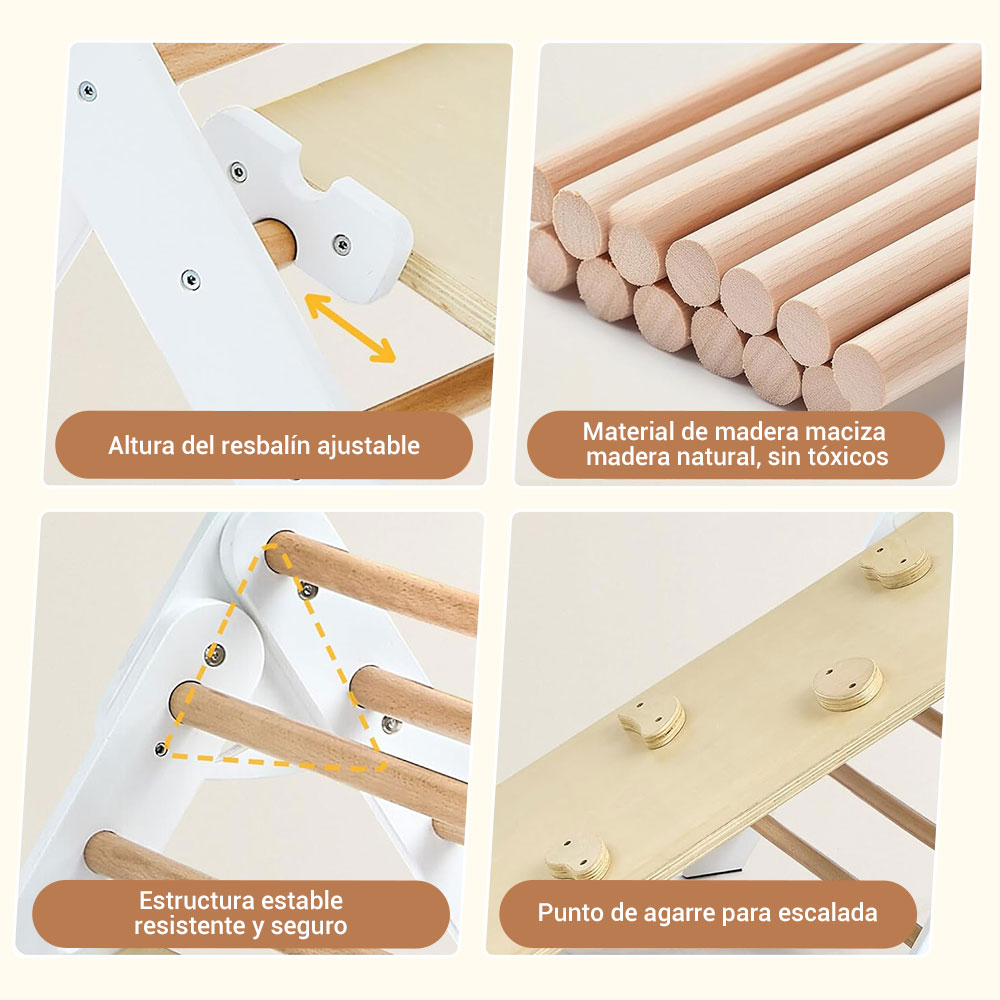 Altura del resbalín ajustable

Material de madera maciza
madera natural, sin tóxicos

Estructura estable
resistente y seguro

Punto de agarre para escalada