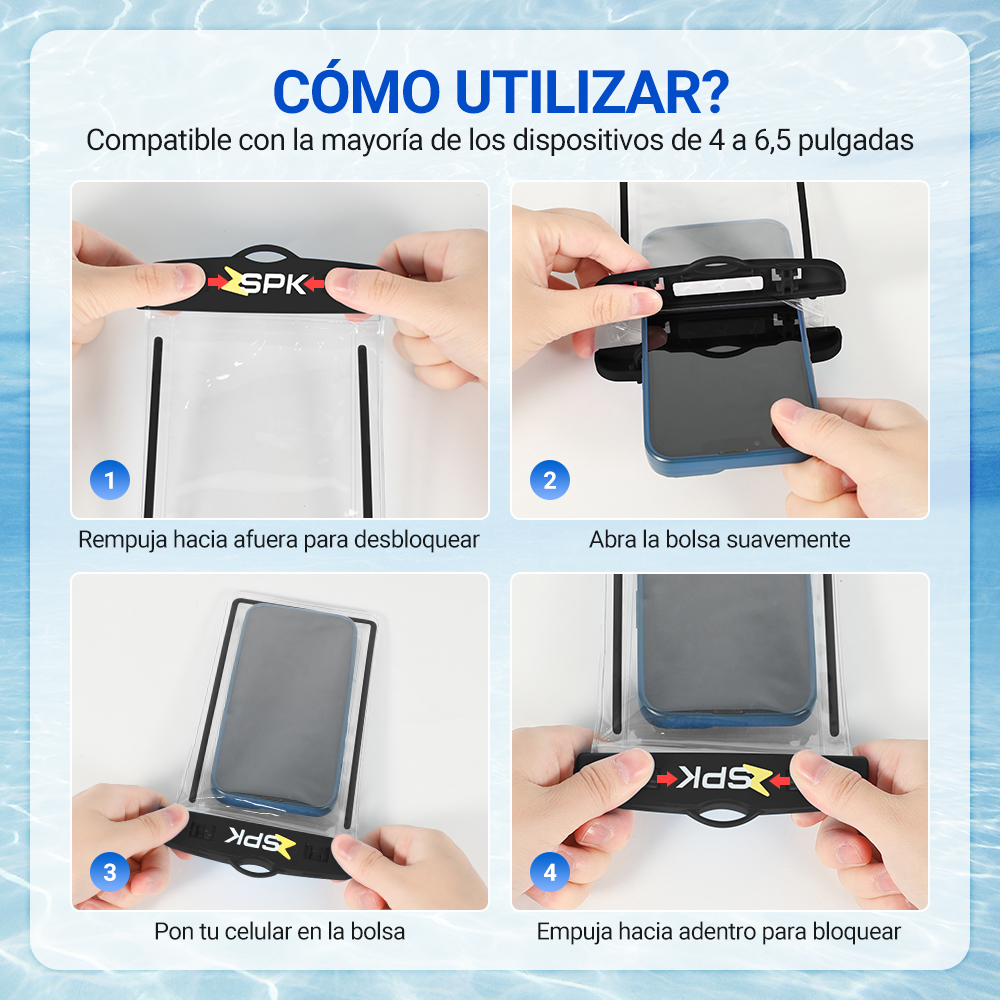 CÓMO UTILIZAR?
Compatible con la mayoría de los dispositivos de 4 a 6,5 pulgadas

SPK

1

Rempuja hacia afuera para desbloquear

2

Abra la bolsa suavemente

SPK

3

Pon tu celular en la bolsa

SPK

4

Empuja hacia adentro para bloquear