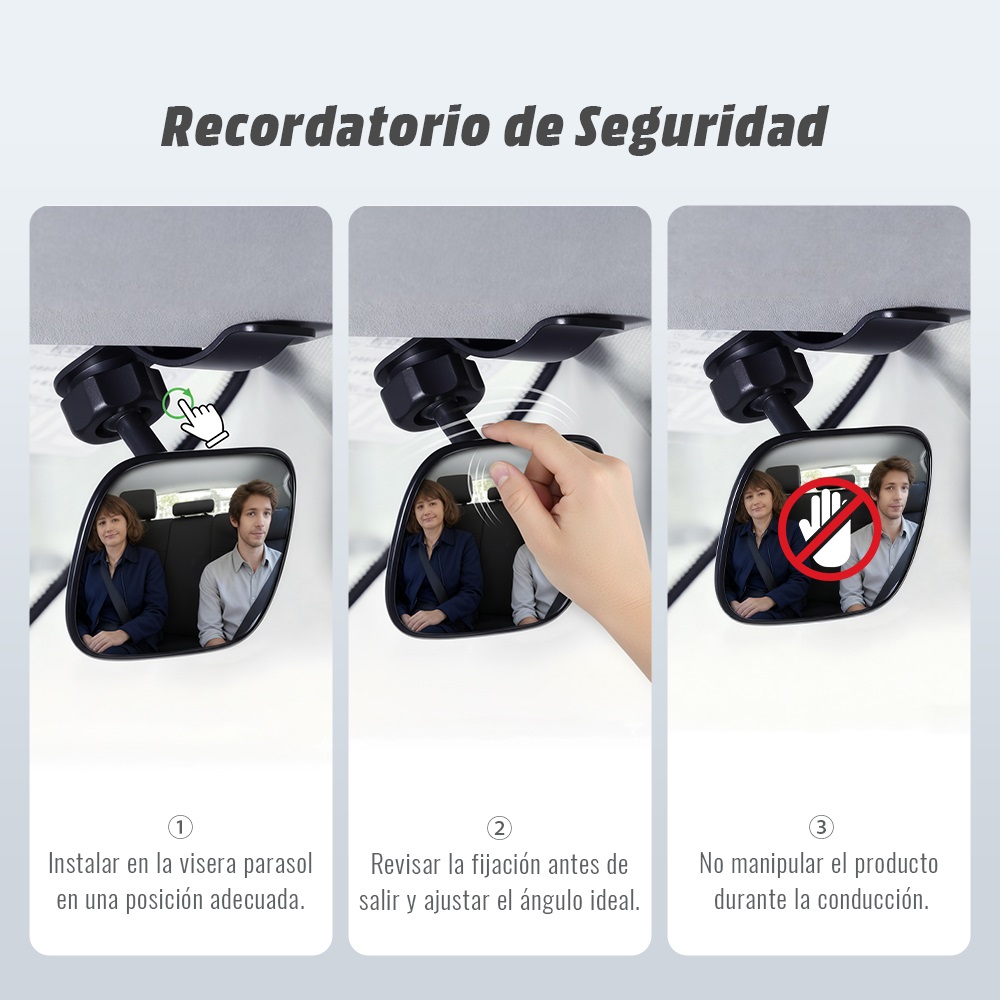 Recordatorio de Seguridad

①
Instalar en la visera parasol en una posición adecuada.

②
Revisar la fijación antes de salir y ajustar el ángulo ideal.

③
No manipular el producto durante la conducción.