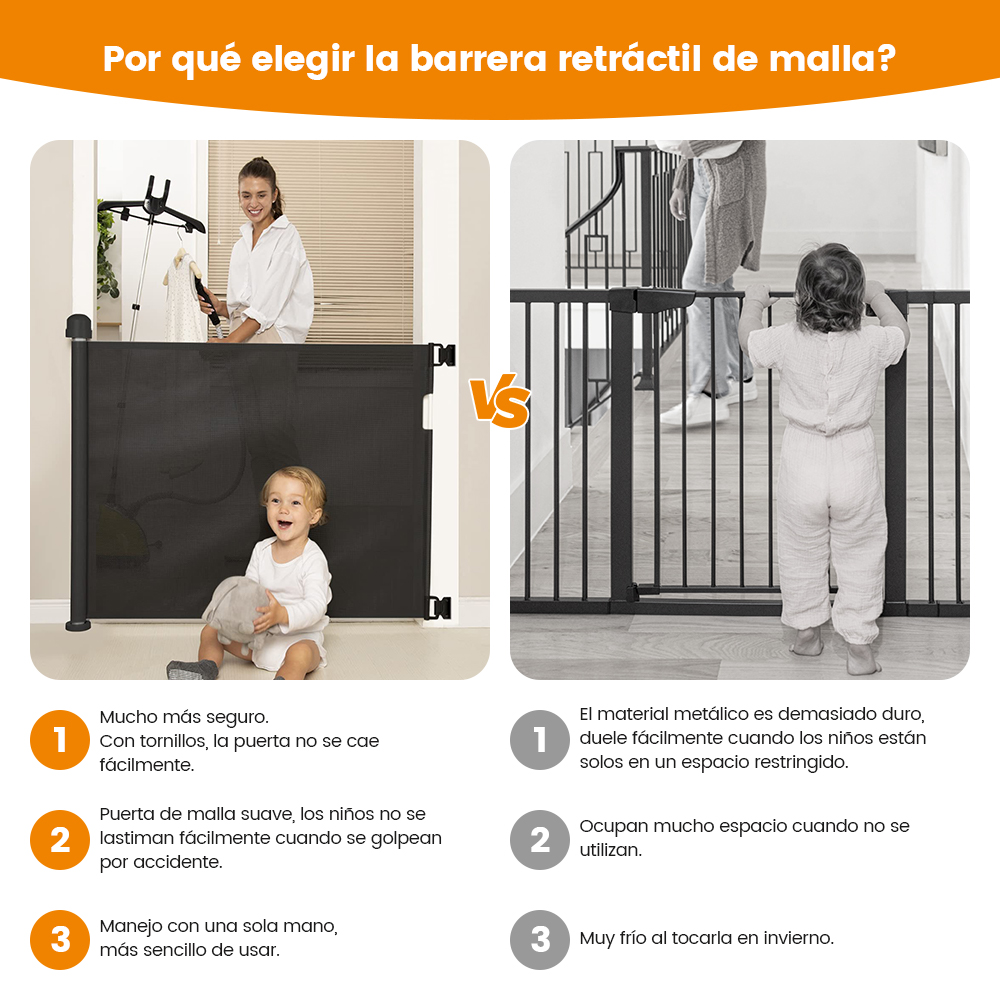 Por qué elegir la barrera retráctil de malla?

VS

1 Mucho más seguro.
Con tornillos, la puerta no se cae fácilmente.

2 Puerta de malla suave, los niños no se lastiman fácilmente cuando se golpean por accidente.

3 Manejo con una sola mano, más sencillo de usar.

1 El material metálico es demasiado duro, duele fácilmente cuando los niños están solos en un espacio restringido.

2 Ocupan mucho espacio cuando no se utilizan.

3 Muy frío al tocarla en invierno.