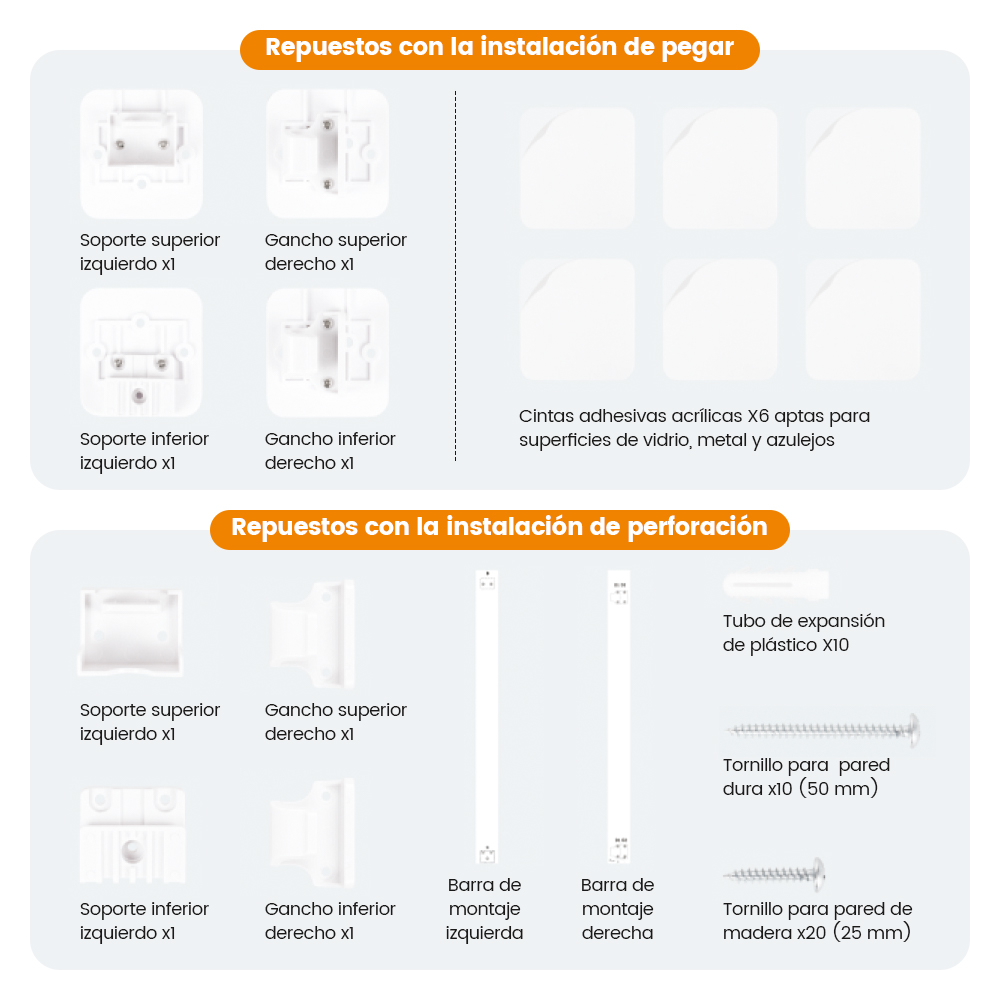 Repuestos con la instalación de pegar

Soporte superior izquierdo x1

Gancho superior derecho x1

Soporte inferior izquierdo x1

Gancho inferior derecho x1

Cintas adhesivas acrílicas X6 aptas para superficies de vidrio, metal y azulejos

Repuestos con la instalación de perforación

Soporte superior izquierdo x1

Gancho superior derecho x1

Soporte inferior izquierdo x1

Gancho inferior derecho x1

Barra de montaje izquierda

Barra de montaje derecha

Tubo de expansión de plástico X10

Tornillo para pared dura x10 (50 mm)

Tornillo para pared de madera x20 (25 mm)