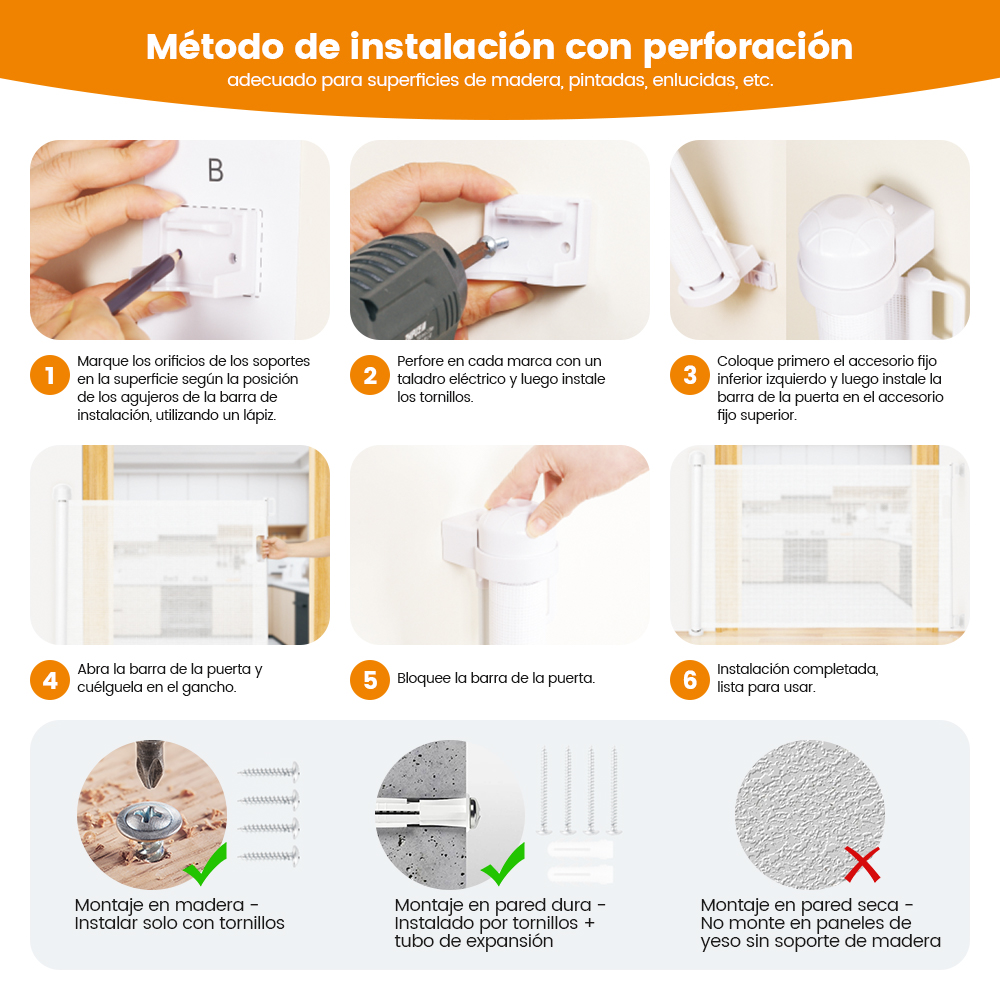 Método de instalación con perforación
adecuado para superficies de madera, pintadas, enlucidas, etc.

B

1 Marque los orificios de los soportes en la superficie según la posición de los agujeros de la barra de instalación, utilizando un lápiz.

2 Perfore en cada marca con un taladro eléctrico y luego instale los tornillos.

3 Coloque primero el accesorio fijo inferior izquierdo y luego instale la barra de la puerta en el accesorio fijo superior.

4 Abra la barra de la puerta y cuélguela en el gancho.

5 Bloquee la barra de la puerta.

6 Instalación completada, lista para usar.

Montaje en madera - Instalar solo con tornillos

Montaje en pared dura - Instalado por tornillos + tubo de expansión

Montaje en pared seca - No monte en paneles de yeso sin soporte de madera