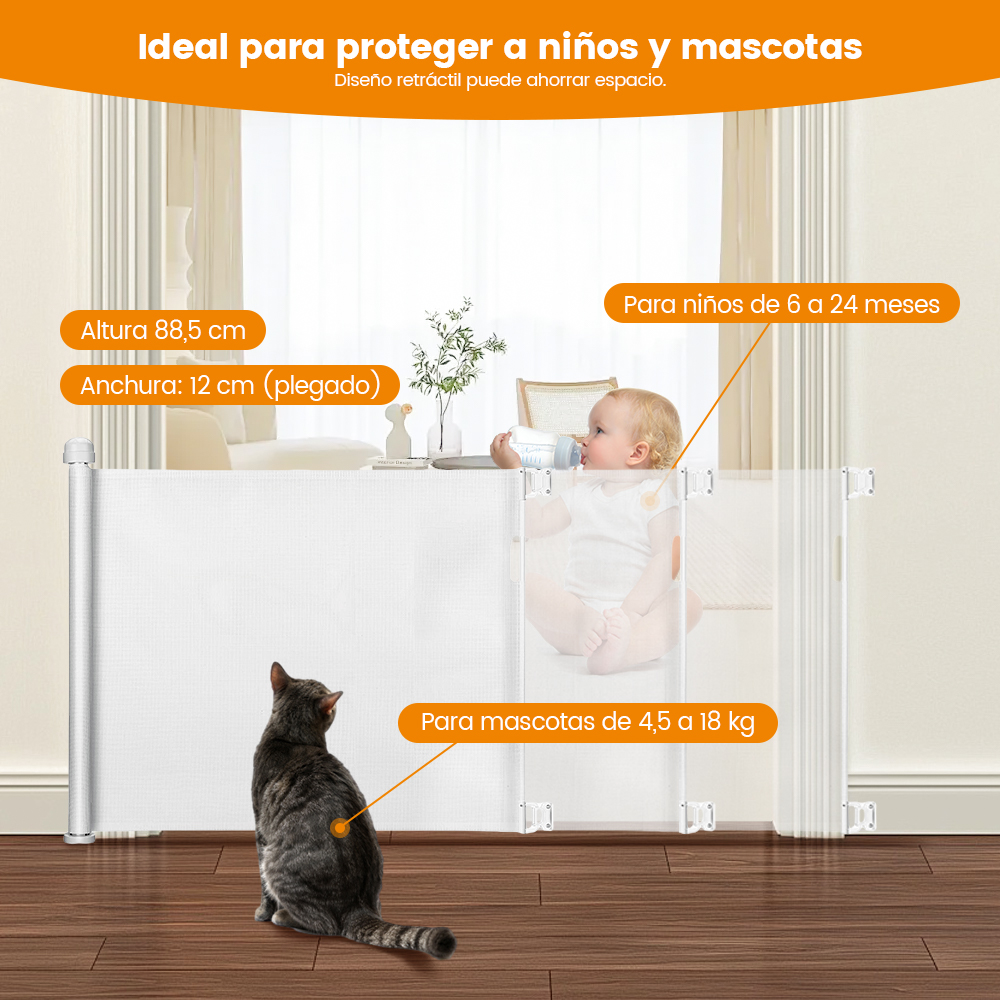 Ideal para proteger a niños y mascotas
Diseño retráctil puede ahorrar espacio.

Altura 88,5 cm

Anchura: 12 cm (plegado)

Para niños de 6 a 24 meses

Para mascotas de 4,5 a 18 kg