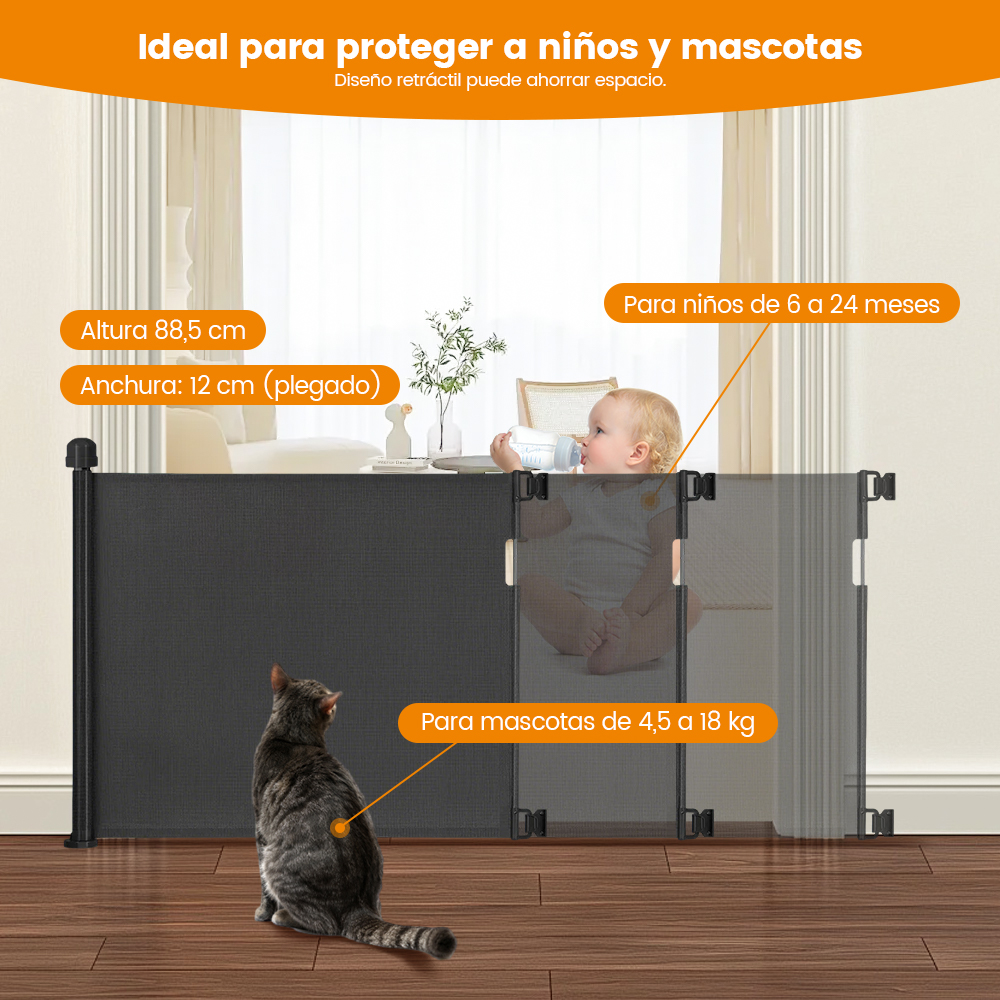 Ideal para proteger a niños y mascotas
Diseño retráctil puede ahorrar espacio.

Altura 88,5 cm

Anchura: 12 cm (plegado)

Para niños de 6 a 24 meses

Para mascotas de 4,5 a 18 kg