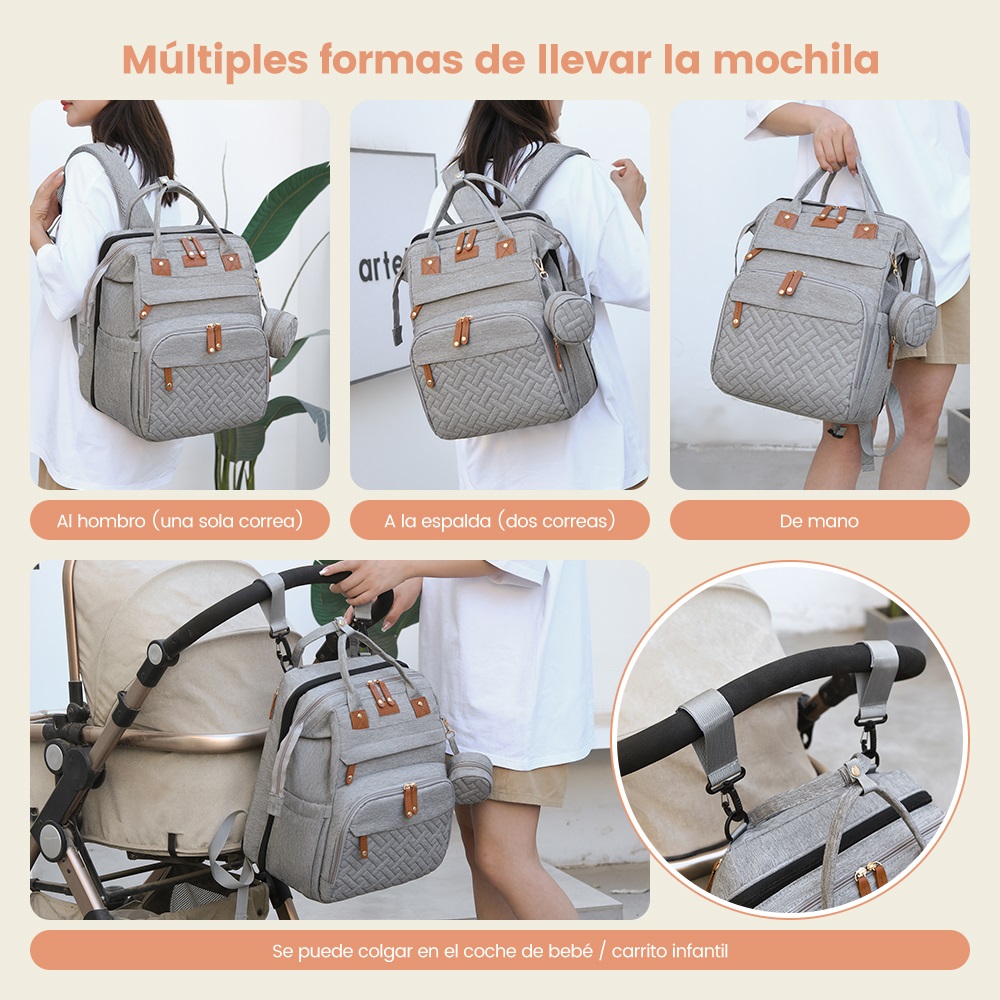 Múltiples formas de llevar la mochila

arte

Al hombro (una sola correa)

A la espalda (dos correas)

De mano

Se puede colgar en el coche de bebé / carrito infantil