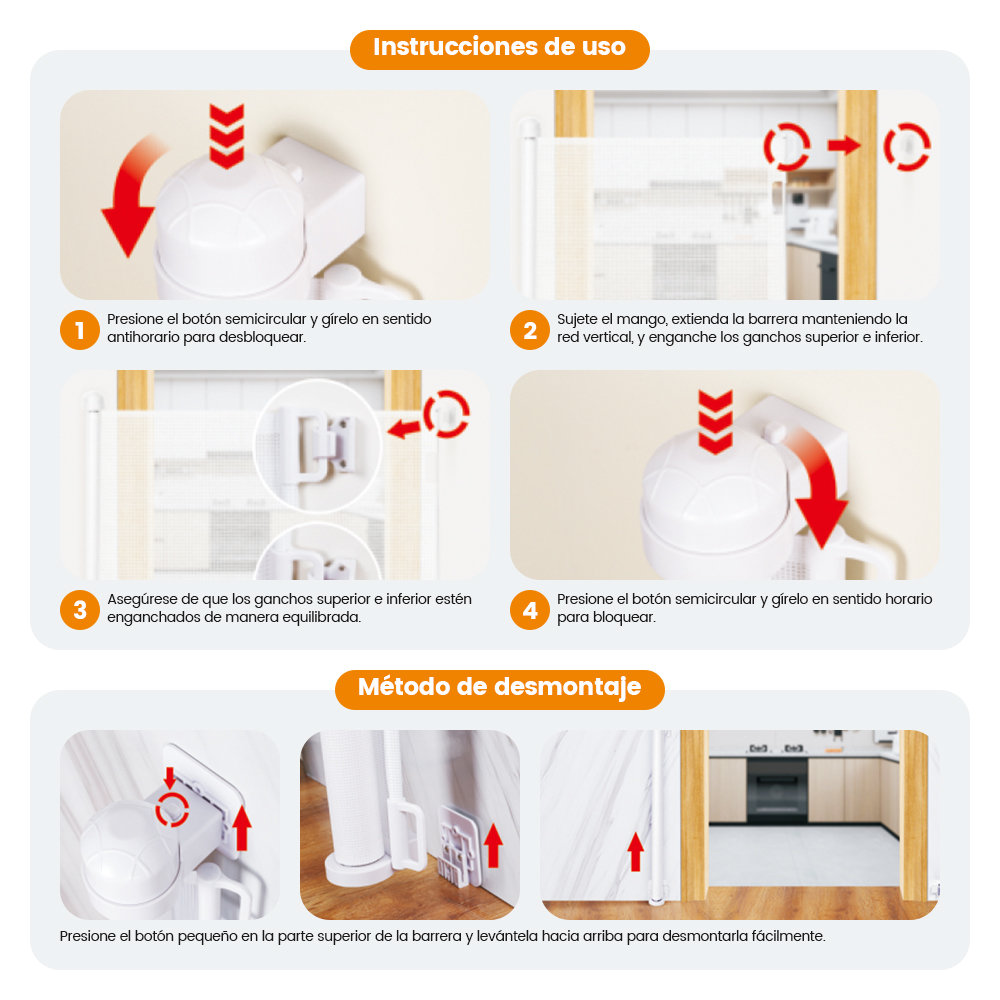 Instrucciones de uso

1 Presione el botón semicircular y gírelo en sentido antihorario para desbloquear.

2 Sujete el mango, extienda la barrera manteniendo la red vertical, y enganche los ganchos superior e inferior.

3 Asegúrese de que los ganchos superior e inferior estén enganchados de manera equilibrada.

4 Presione el botón semicircular y gírelo en sentido horario para bloquear.

Método de desmontaje

Presione el botón pequeño en la parte superior de la barrera y levántela hacia arriba para desmontarla fácilmente.